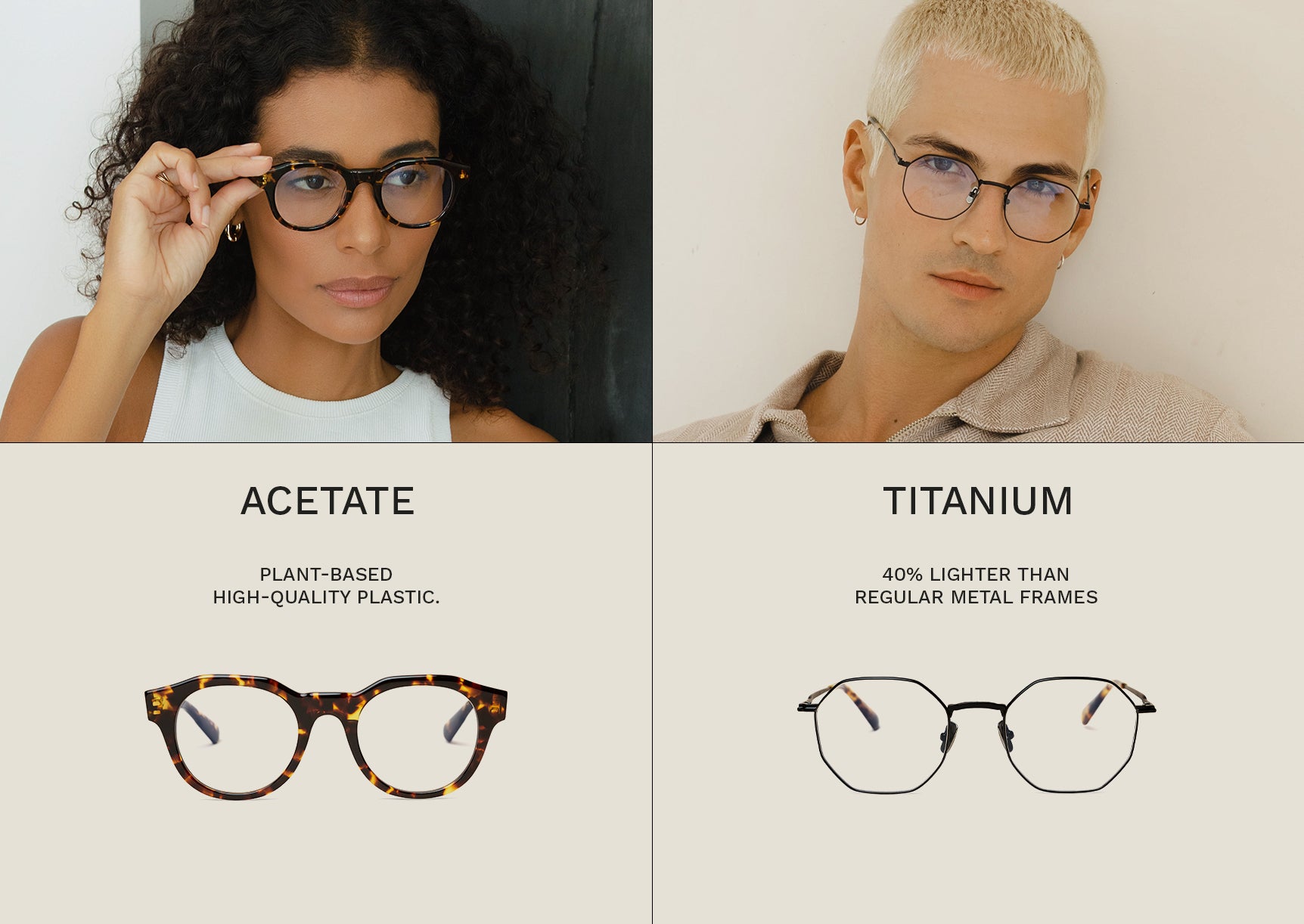 ACETATE

PLANT-BASED
HIGH-QUALITY PLASTIC.

TITANIUM

40% LIGHTER THAN
REGULAR METAL FRAMES