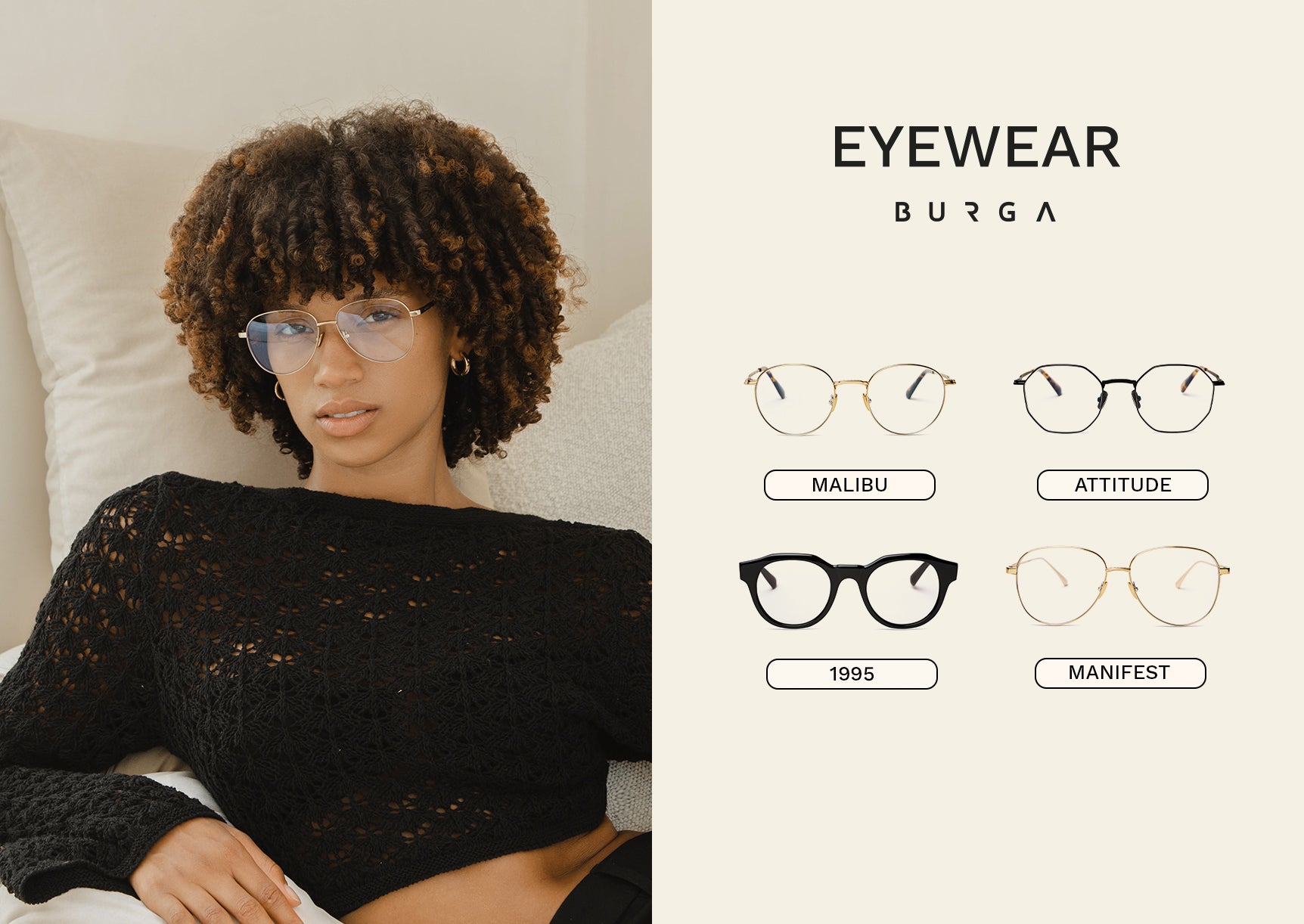 EYEWEAR

BURGA

MALIBU

ATTITUDE

1995

MANIFEST